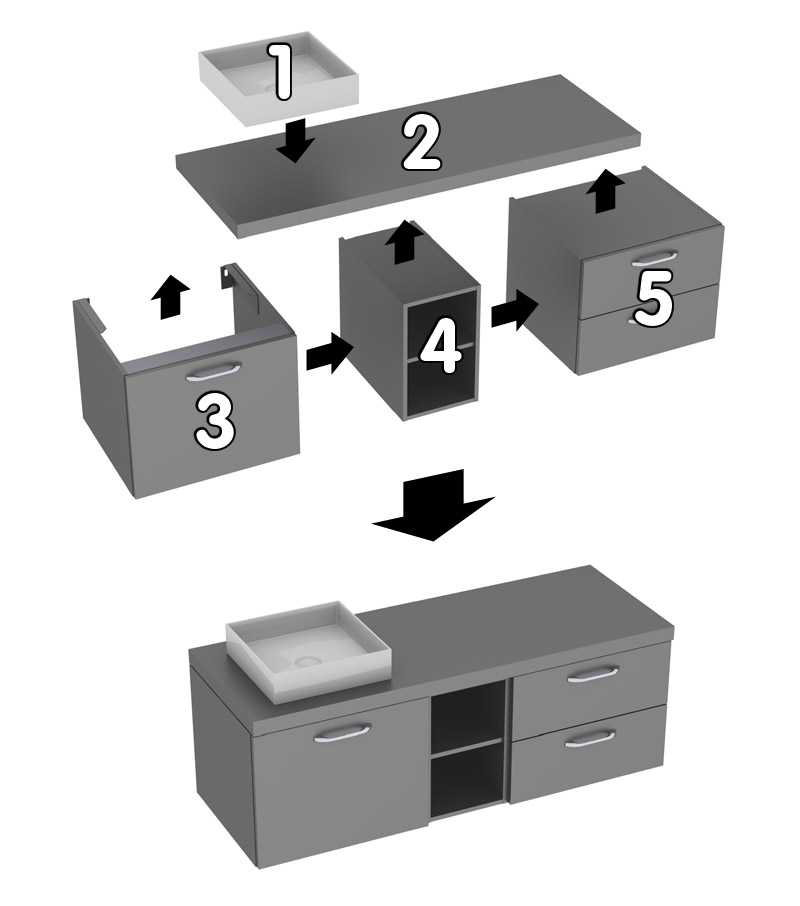 1
2
3
4
5